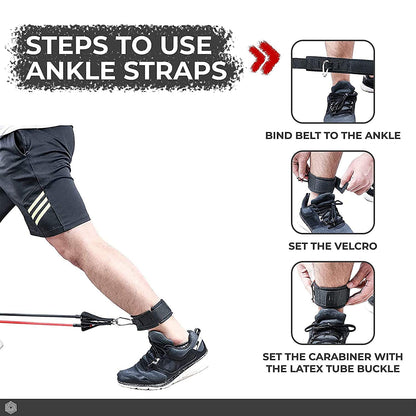 STEPS TO USE ANKLE STRAPS

BIND BELT TO THE ANKLE

SET THE VELCRO

SET THE CARABINER WITH THE LATEX TUBE BUCKLE